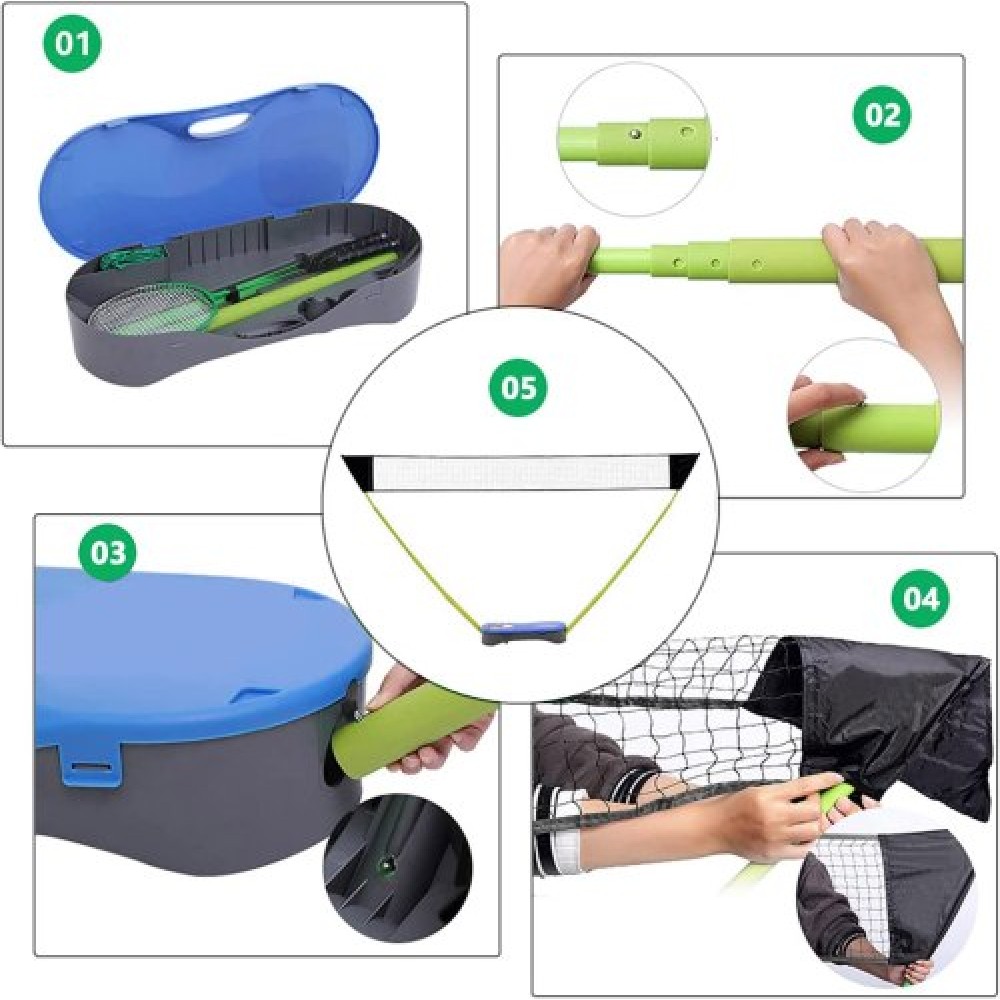 01

02

05

03

04